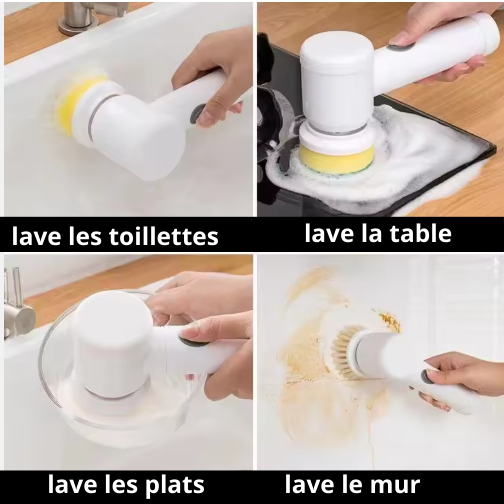 lave les toillettes

lave la table

lave les plats

lave le mur